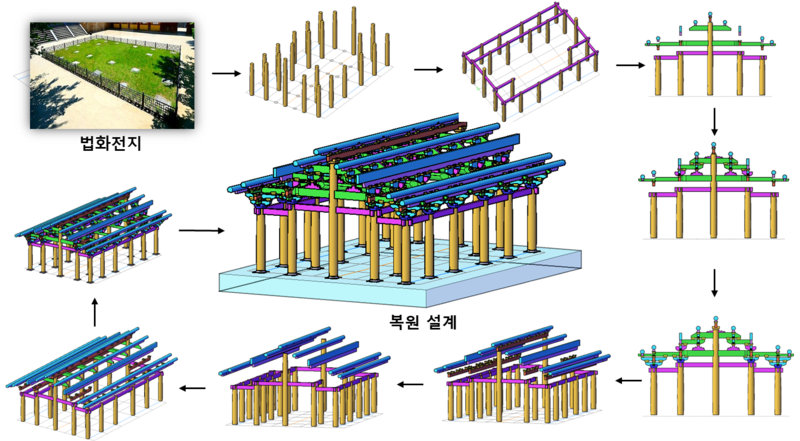 법화전지

복원 설계